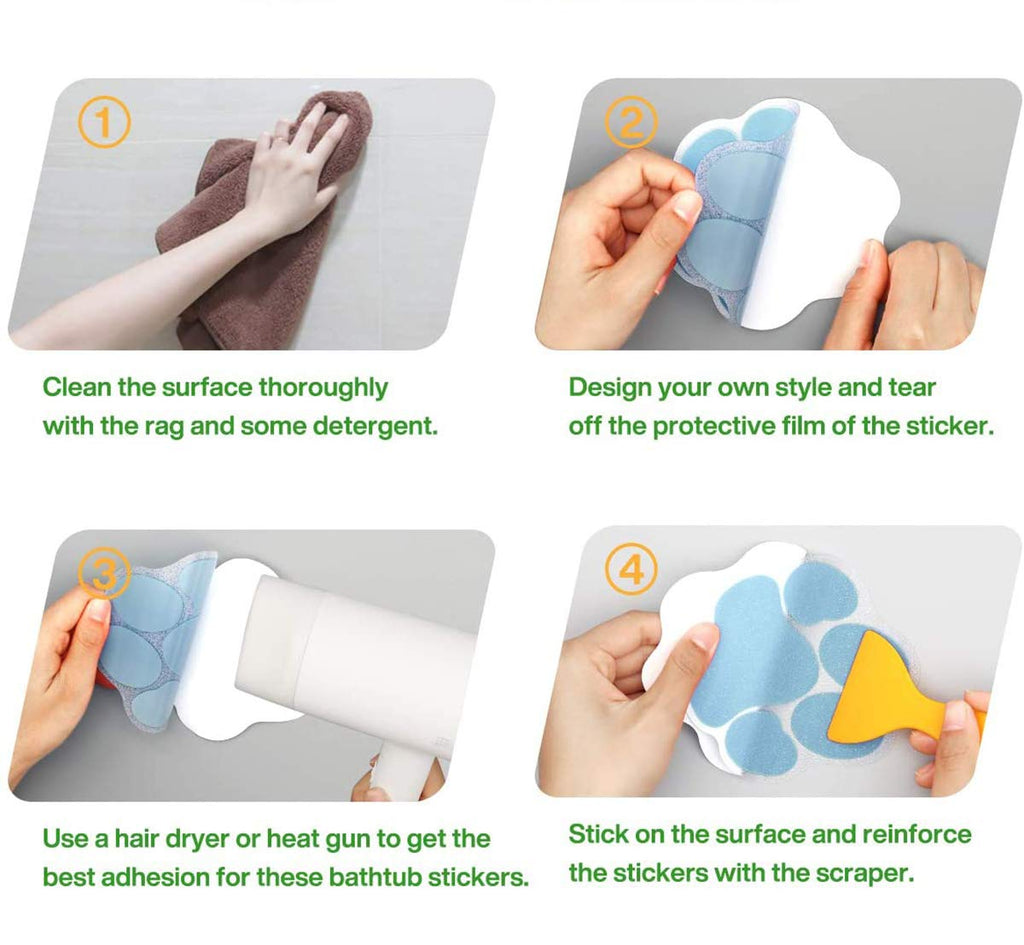 ①

Clean the surface thoroughly with the rag and some detergent.

②

Design your own style and tear off the protective film of the sticker.

③

Use a hair dryer or heat gun to get the best adhesion for these bathtub stickers.

④

Stick on the surface and reinforce the stickers with the scraper.